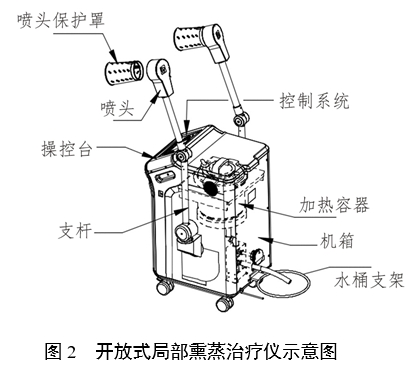 喷头保护罩

喷头

控制系统

操控台

加热容器

支杆

机箱

水桶支架

图 2 开放式局部熏蒸治疗仪示意图